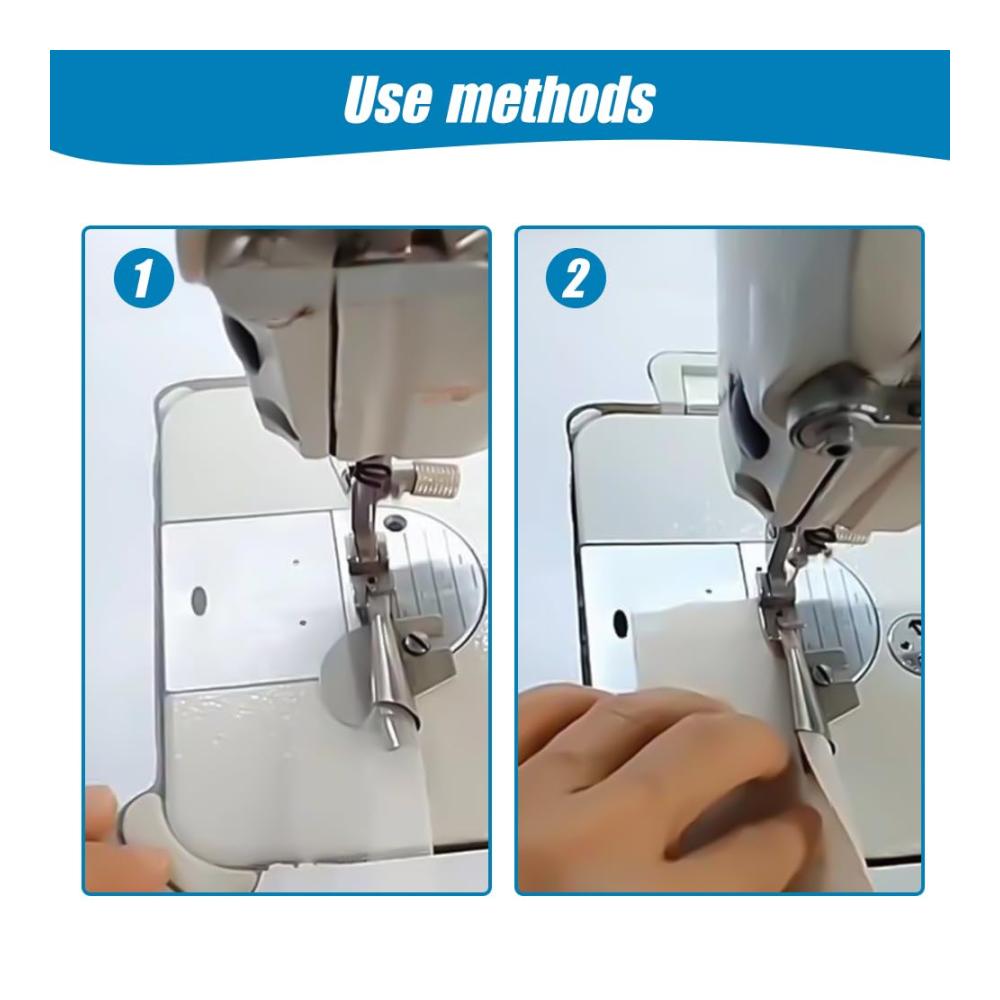 Use methods

1

2