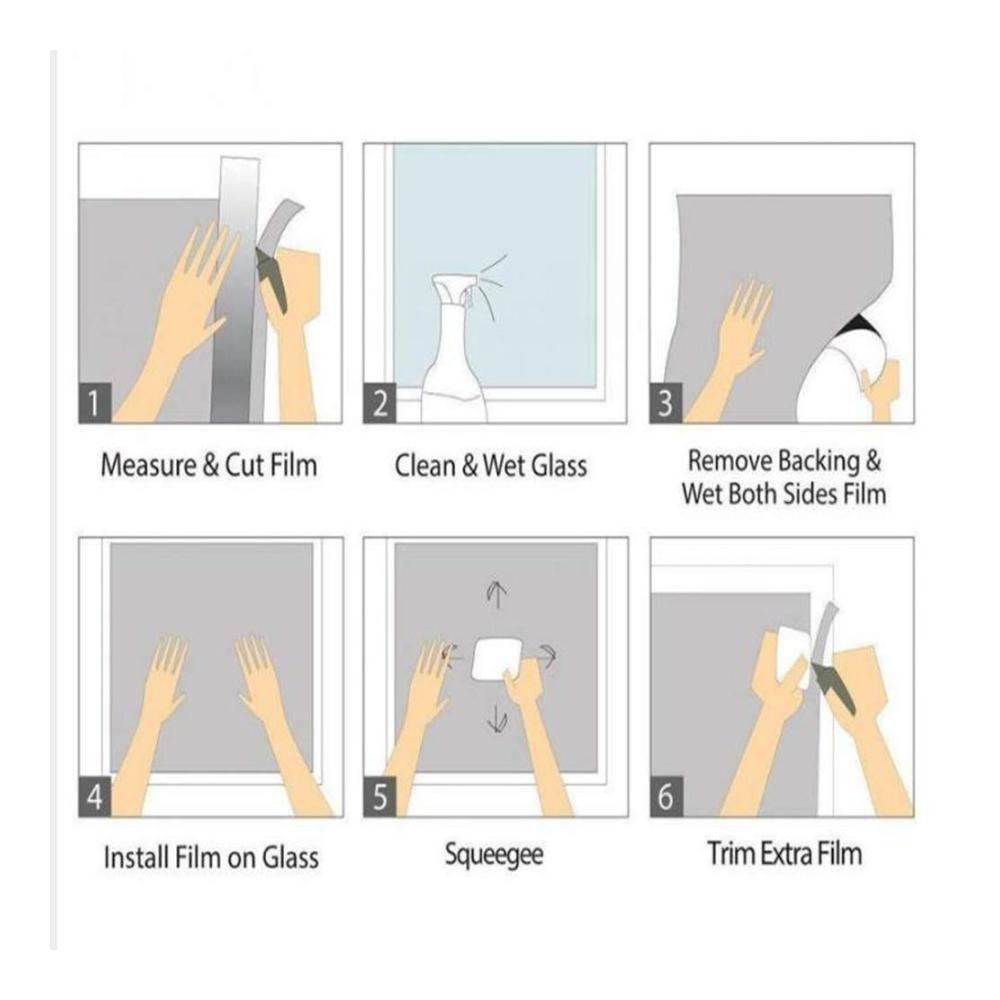 1
Measure & Cut Film

2
Clean & Wet Glass

3
Remove Backing & Wet Both Sides Film

4
Install Film on Glass

5
Squeegee

6
Trim Extra Film