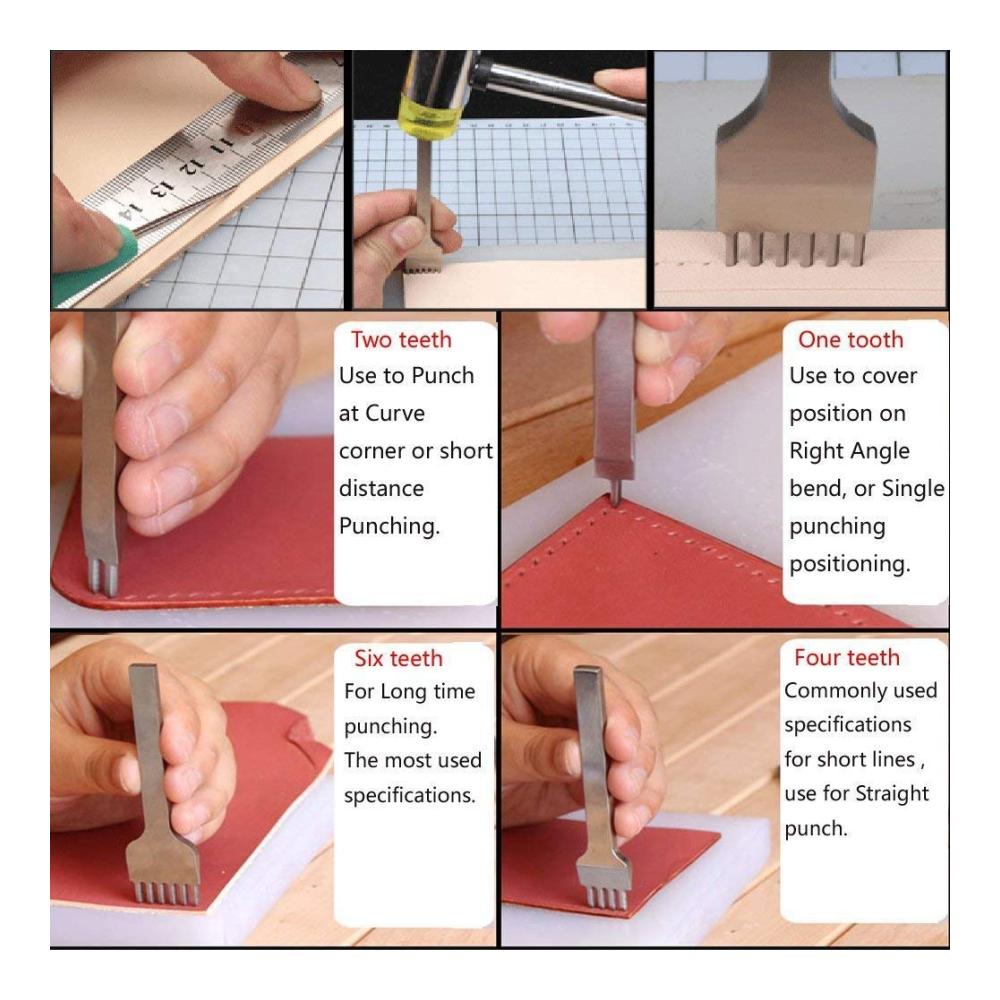 11 12 13 14

Two teeth
Use to Punch at Curve corner or short distance Punching.

One tooth
Use to cover position on Right Angle bend, or Single punching positioning.

Six teeth
For Long time punching. The most used specifications.

Four teeth
Commonly used specifications for short lines , use for Straight punch.