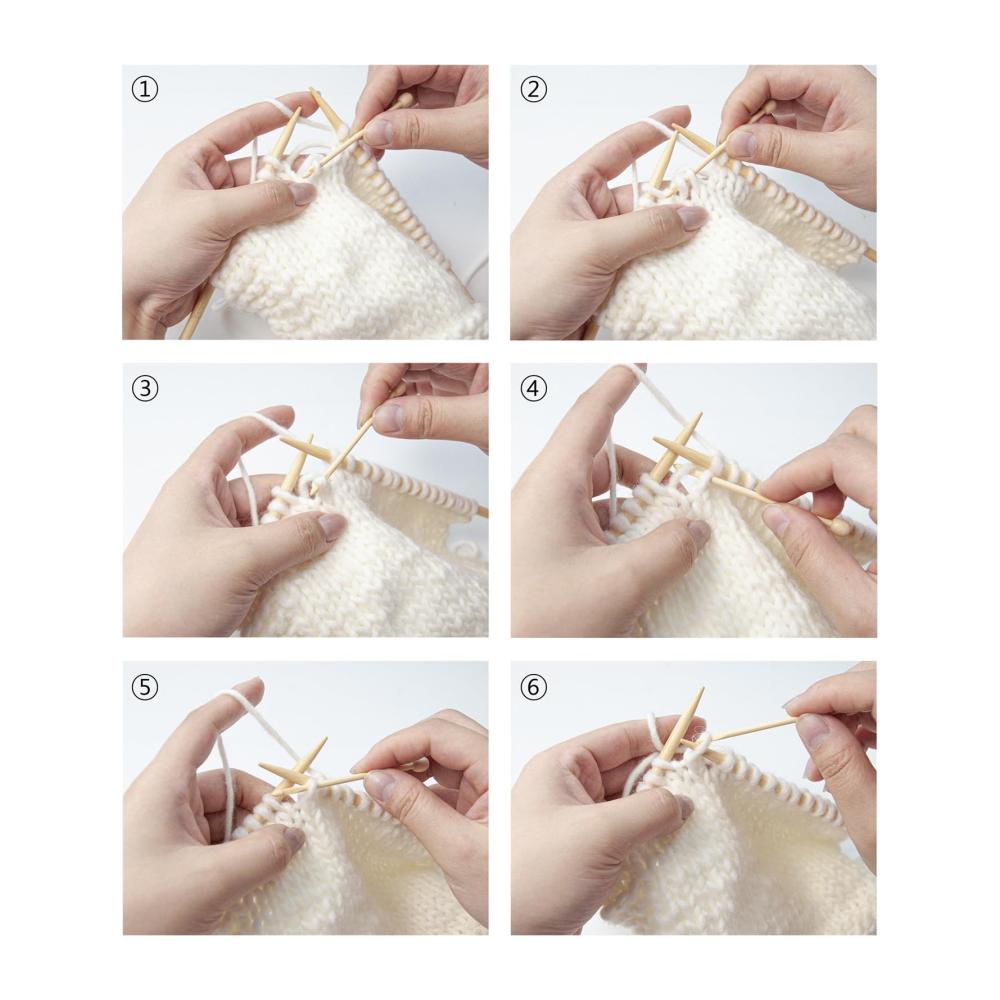 ①

②

③

④

⑤

⑥