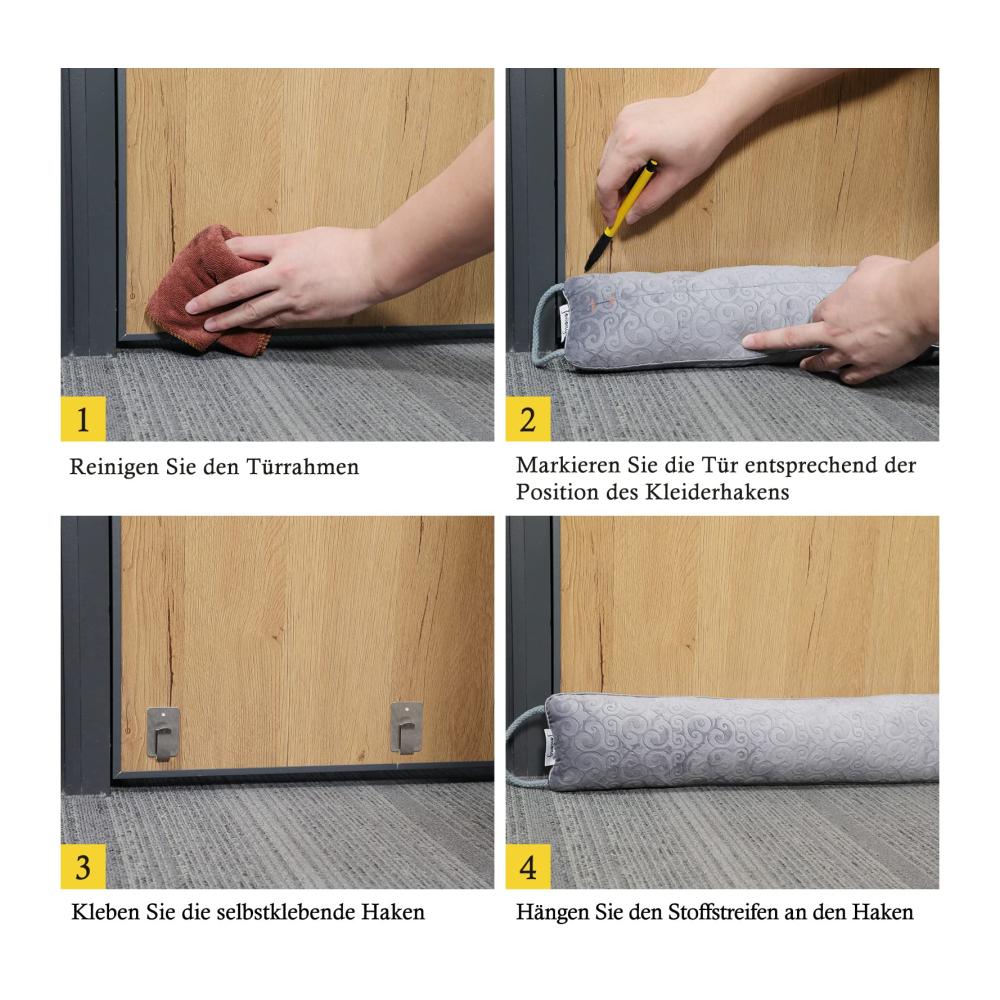 1

Reinigen Sie den Türrahmen

2

Markieren Sie die Tür entsprechend der Position des Kleiderhakens

3

Kleben Sie die selbstklebende Haken

4

Hängen Sie den Stoffstreifen an den Haken