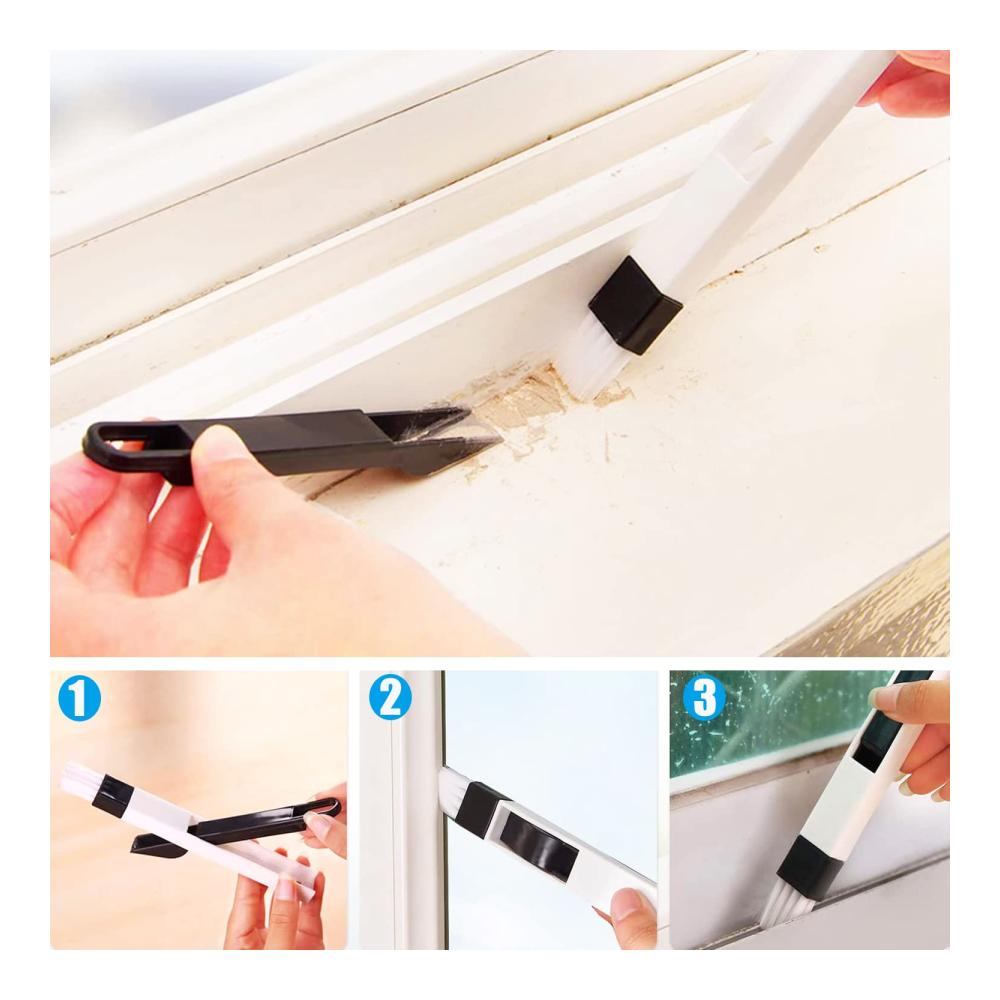 1

2

3