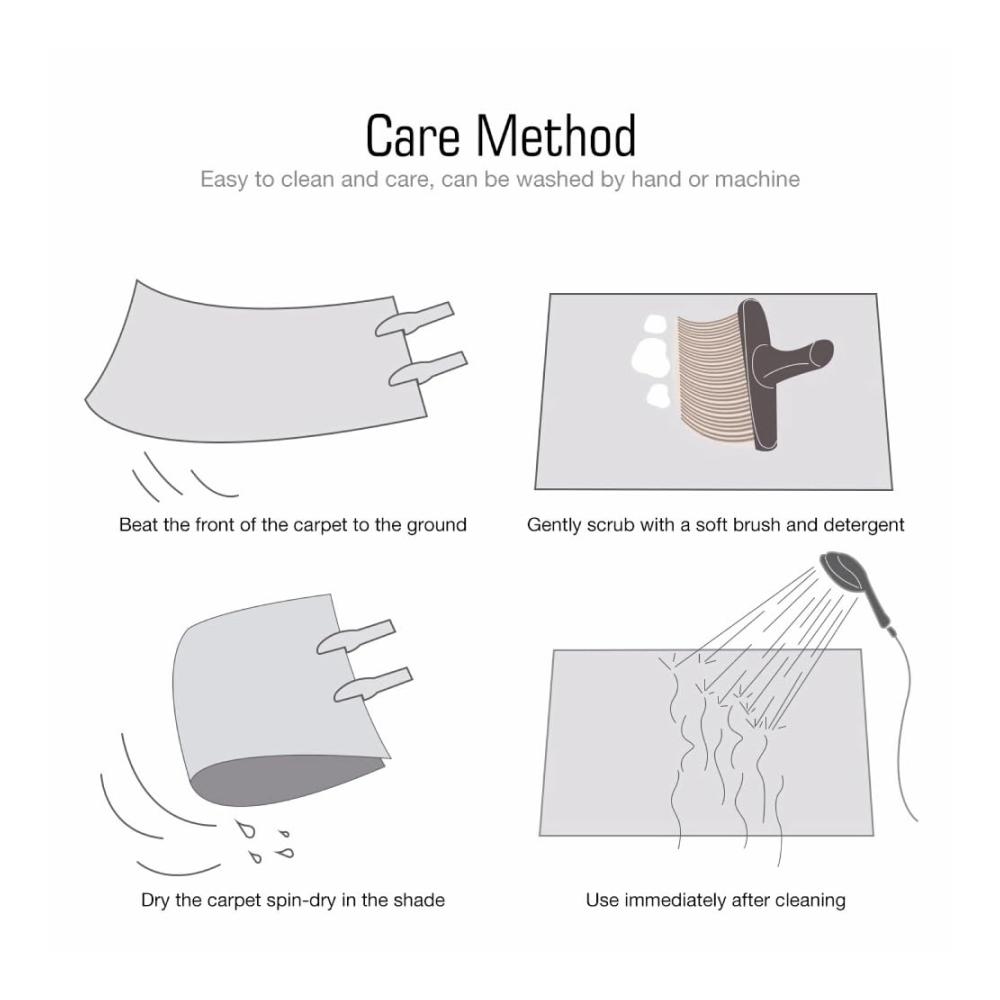 Care Method
Easy to clean and care, can be washed by hand or machine

Beat the front of the carpet to the ground

Gently scrub with a soft brush and detergent

Dry the carpet spin-dry in the shade

Use immediately after cleaning