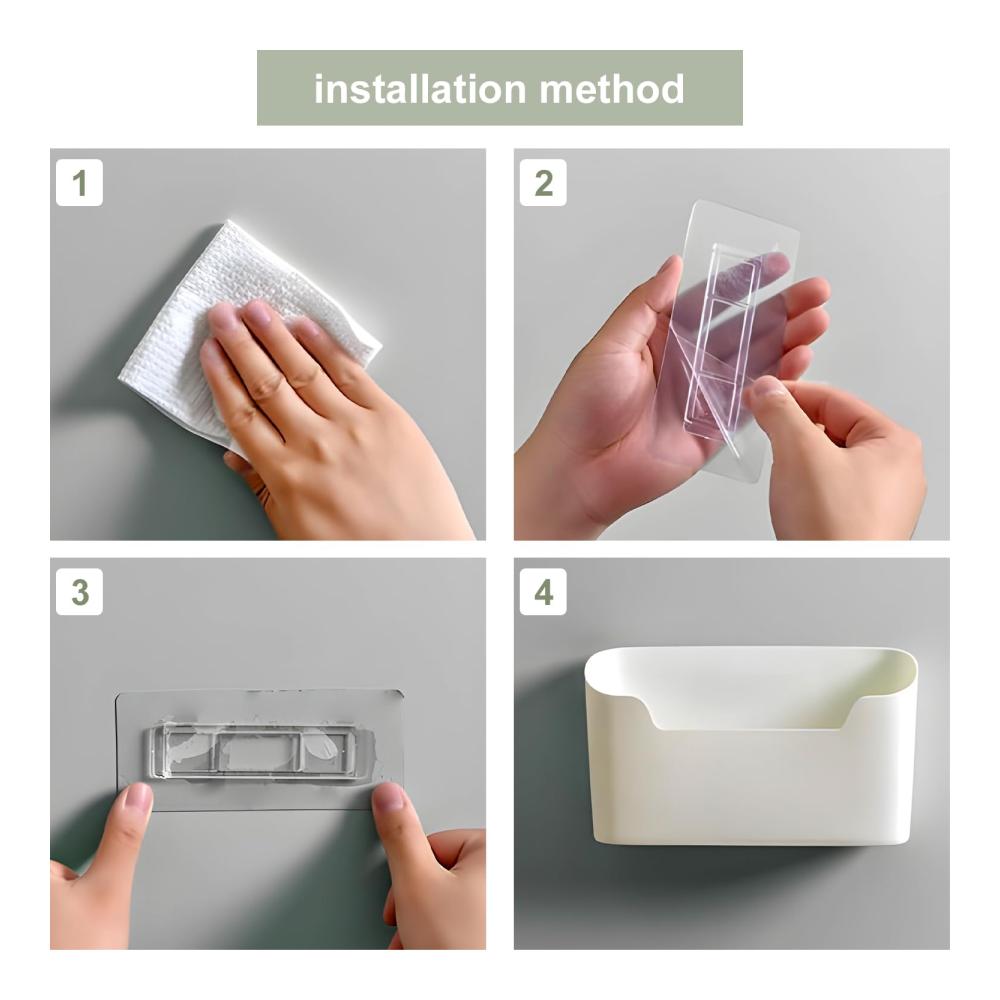 installation method

1

2

3

4