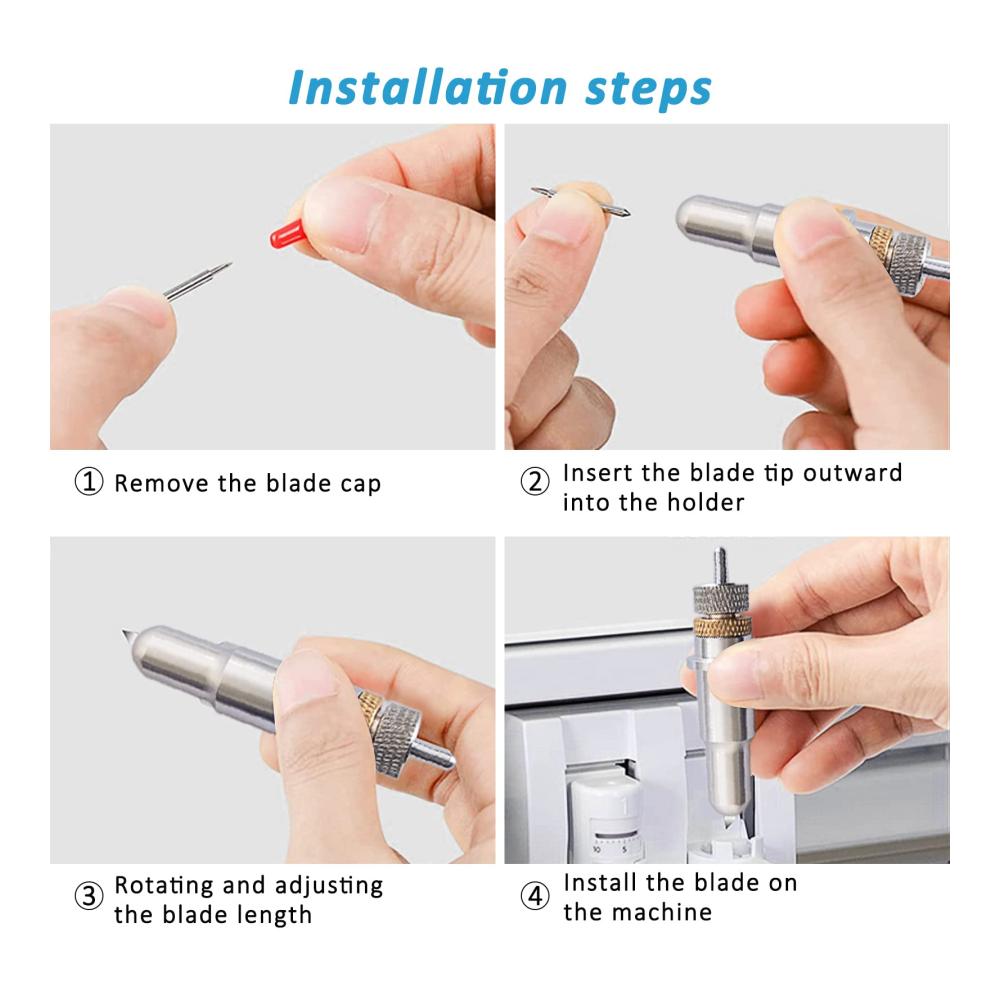 Installation steps

① Remove the blade cap

② Insert the blade tip outward into the holder

③ Rotating and adjusting the blade length

④ Install the blade on the machine

10 5