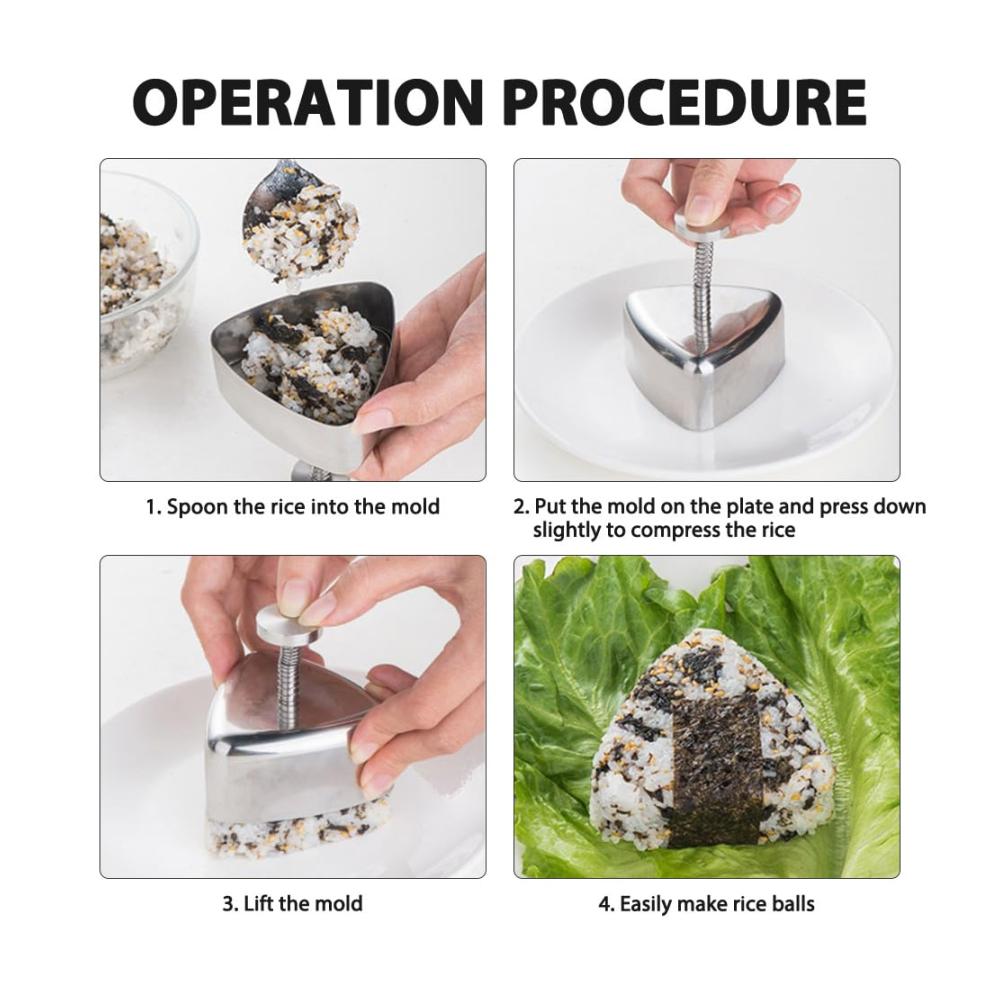 OPERATION PROCEDURE

1. Spoon the rice into the mold

2. Put the mold on the plate and press down slightly to compress the rice

3. Lift the mold

4. Easily make rice balls