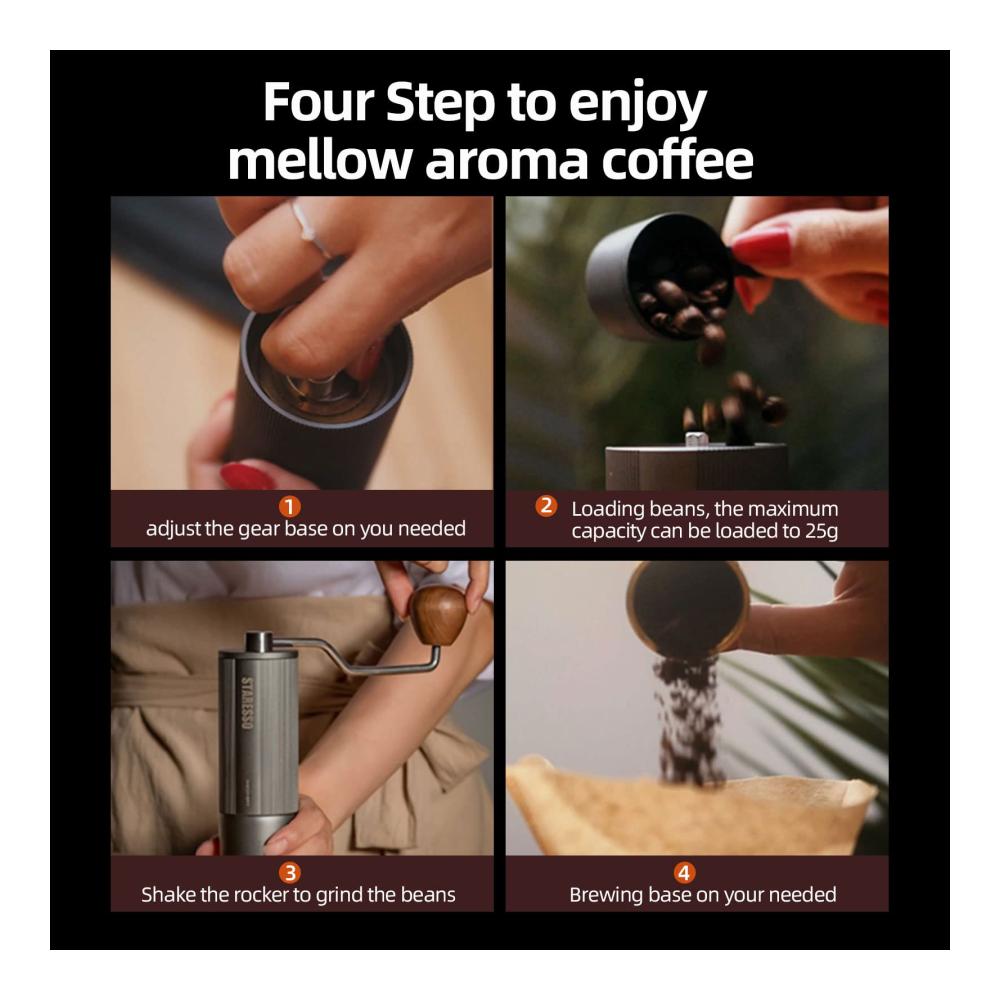 Four Step to enjoy mellow aroma coffee

1
adjust the gear base on you needed

2 Loading beans, the maximum capacity can be loaded to 25g

STARESSO

3
Shake the rocker to grind the beans

4
Brewing base on your needed