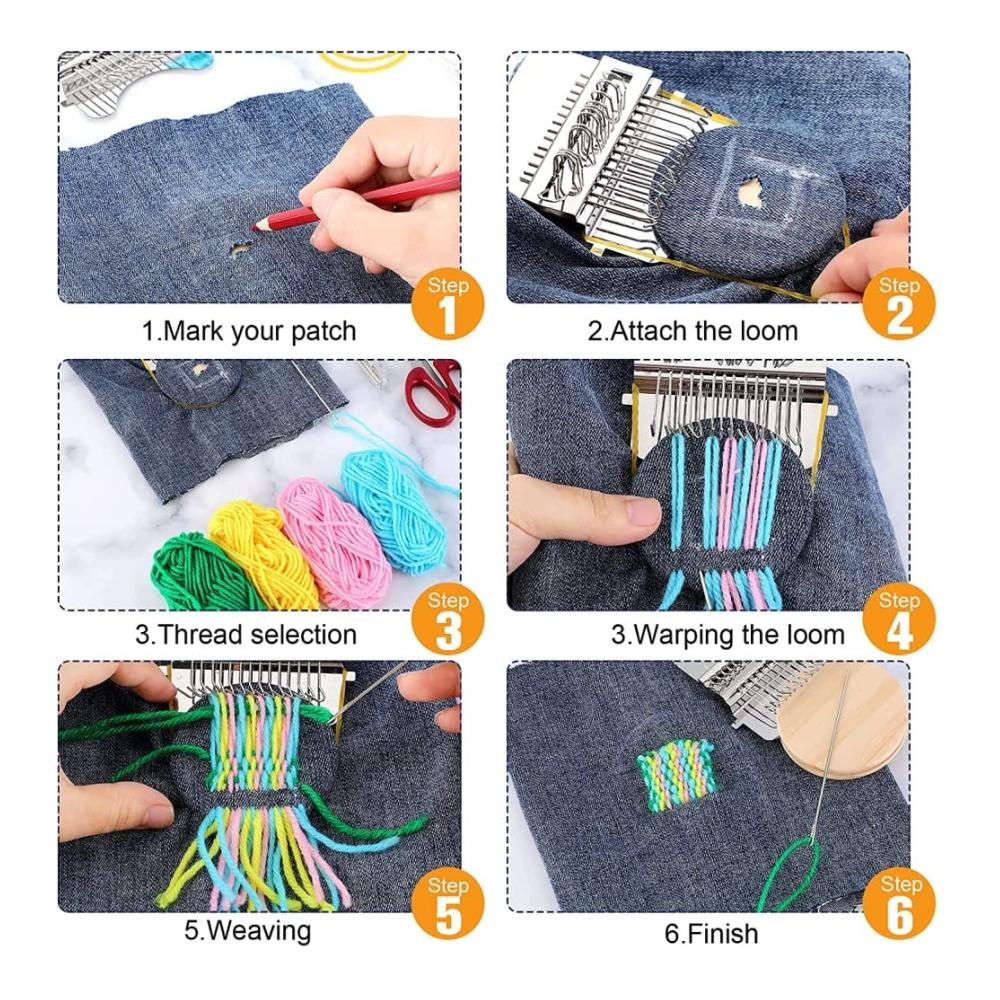 Step 1
1.Mark your patch

Step 2
2.Attach the loom

Step 3
3.Thread selection

Step 4
3.Warping the loom

Step 5
5.Weaving

Step 6
6.Finish