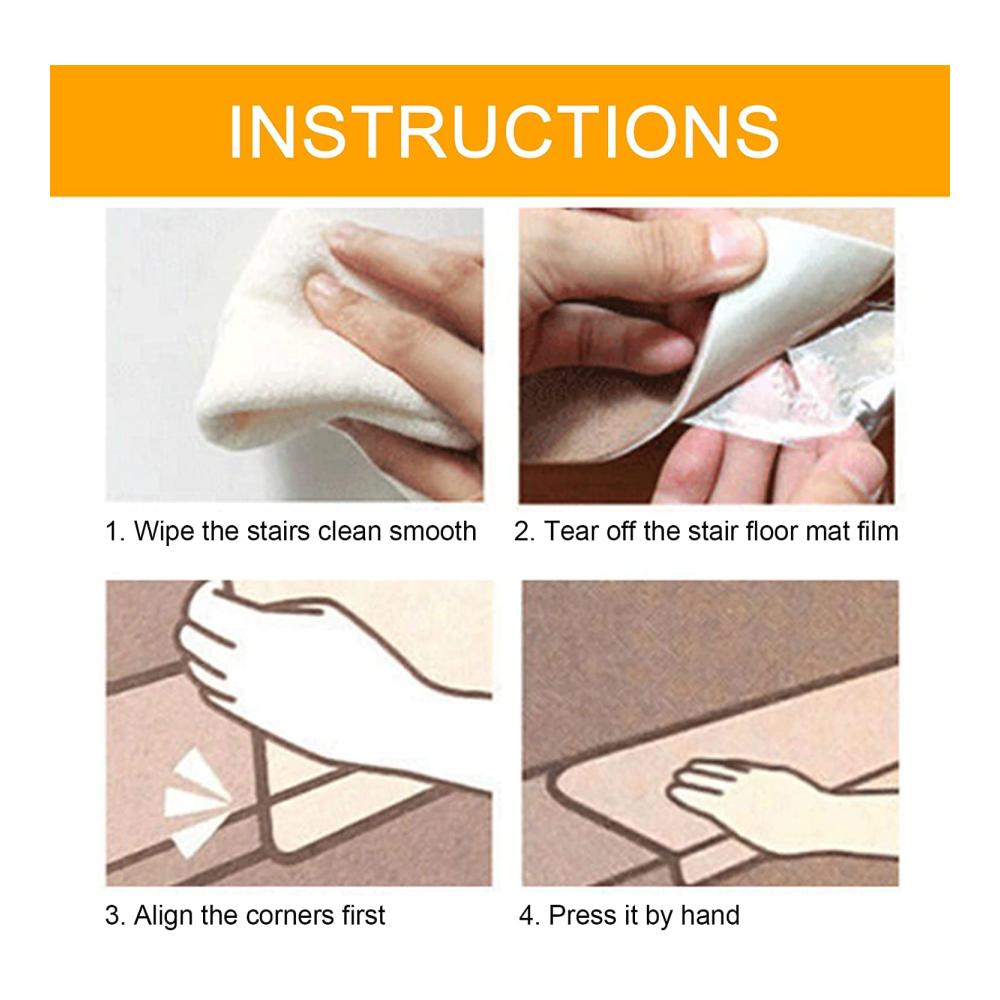 INSTRUCTIONS

1. Wipe the stairs clean smooth

2. Tear off the stair floor mat film

3. Align the corners first

4. Press it by hand