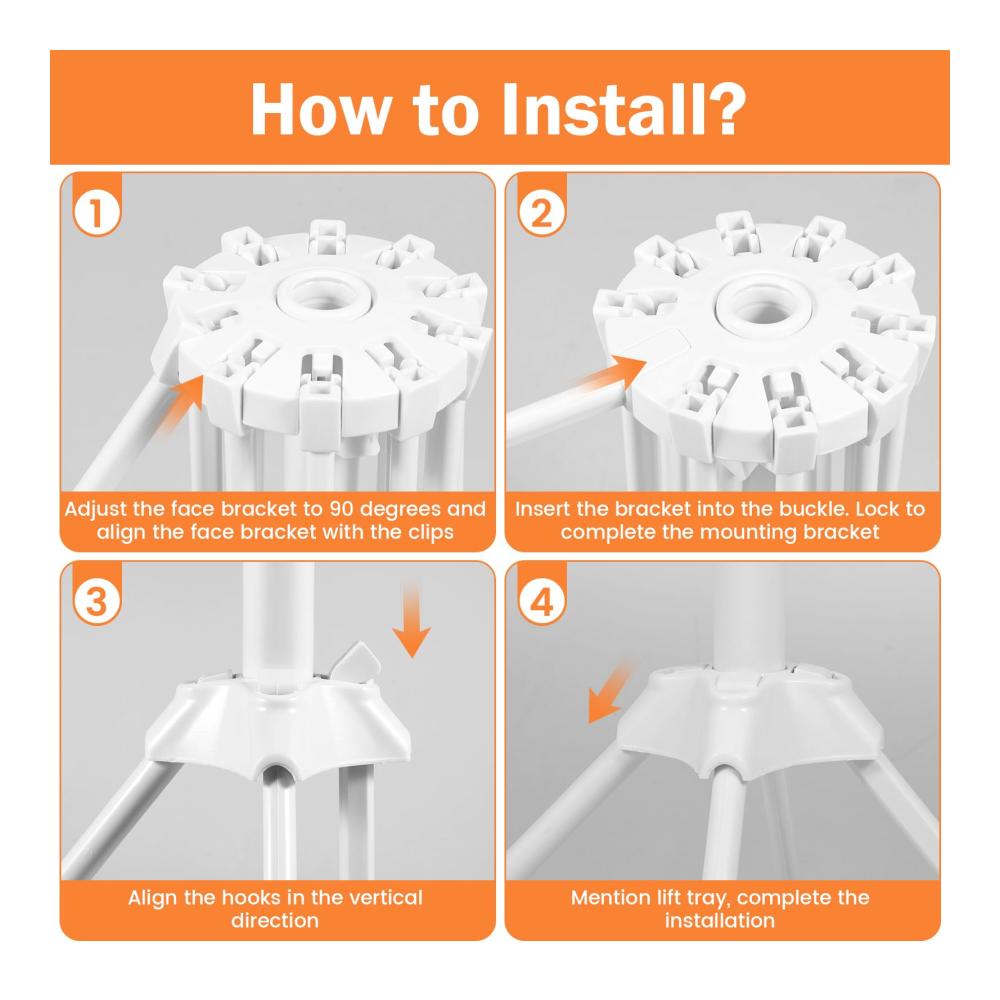 How to Install?

1

Adjust the face bracket to 90 degrees and align the face bracket with the clips

2

Insert the bracket into the buckle. Lock to complete the mounting bracket

3

Align the hooks in the vertical direction

4

Mention lift tray, complete the installation