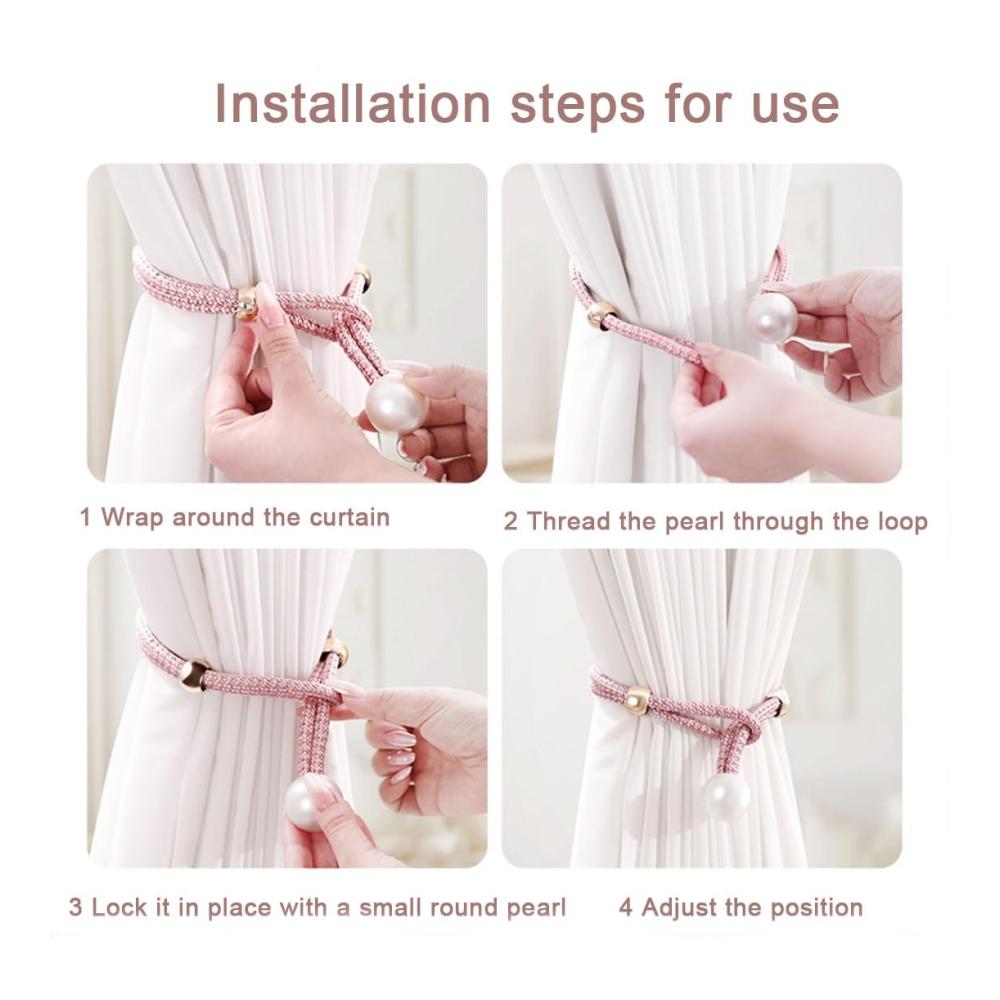 Installation steps for use

1 Wrap around the curtain

2 Thread the pearl through the loop

3 Lock it in place with a small round pearl

4 Adjust the position