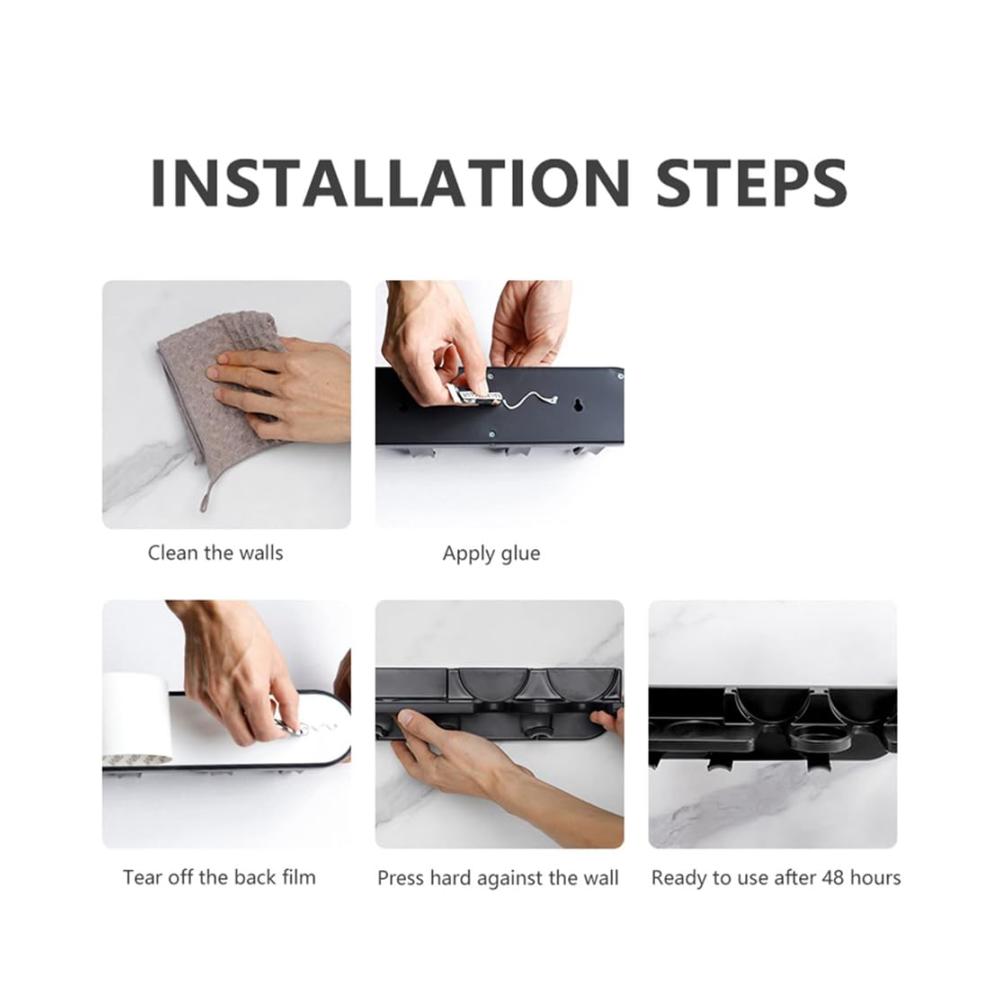 INSTALLATION STEPS

Clean the walls

Apply glue

Tear off the back film

Press hard against the wall

Ready to use after 48 hours